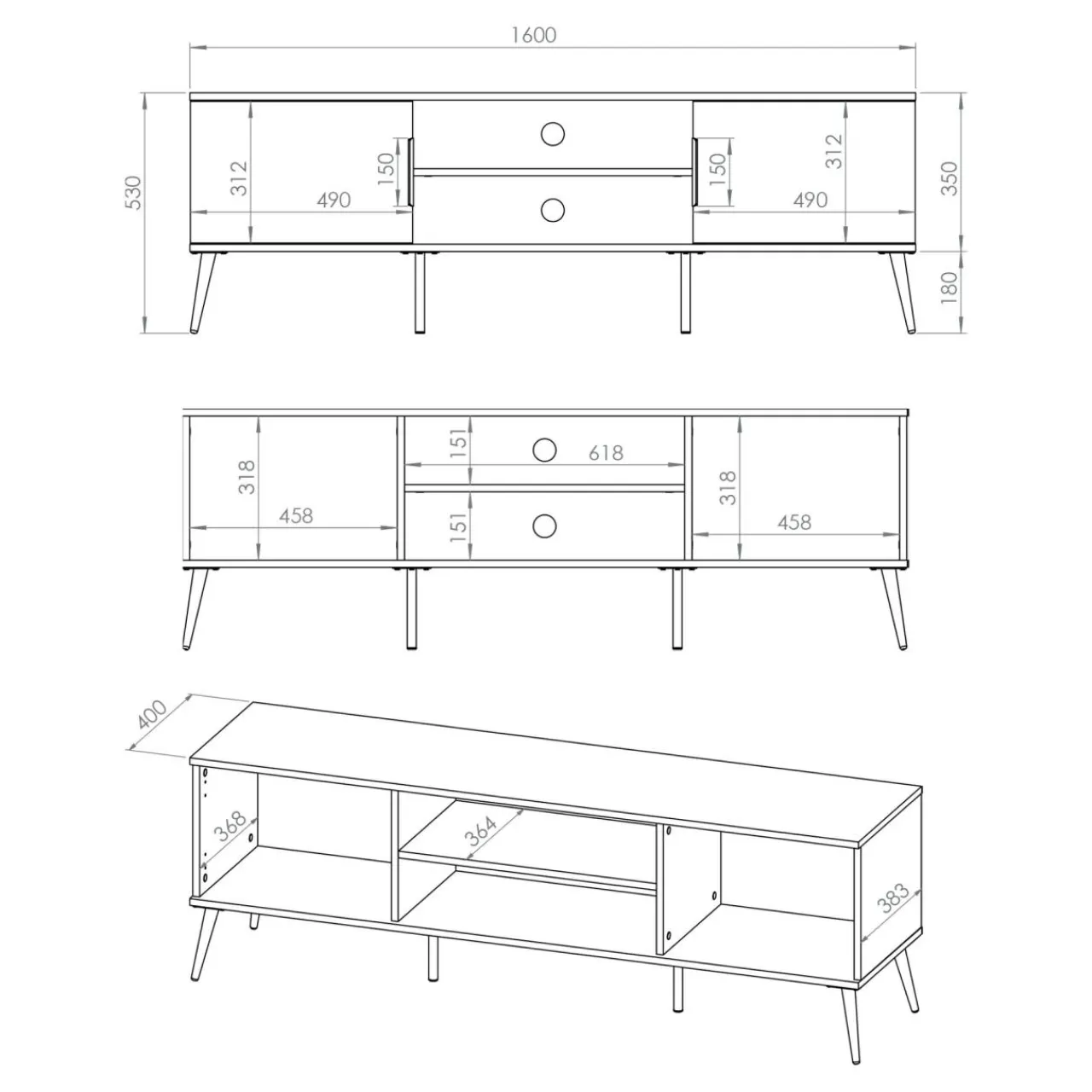 1600

530
312
490
150
150
312
490
350
180

318
458
151
618
151
318
458

400
368
364
383