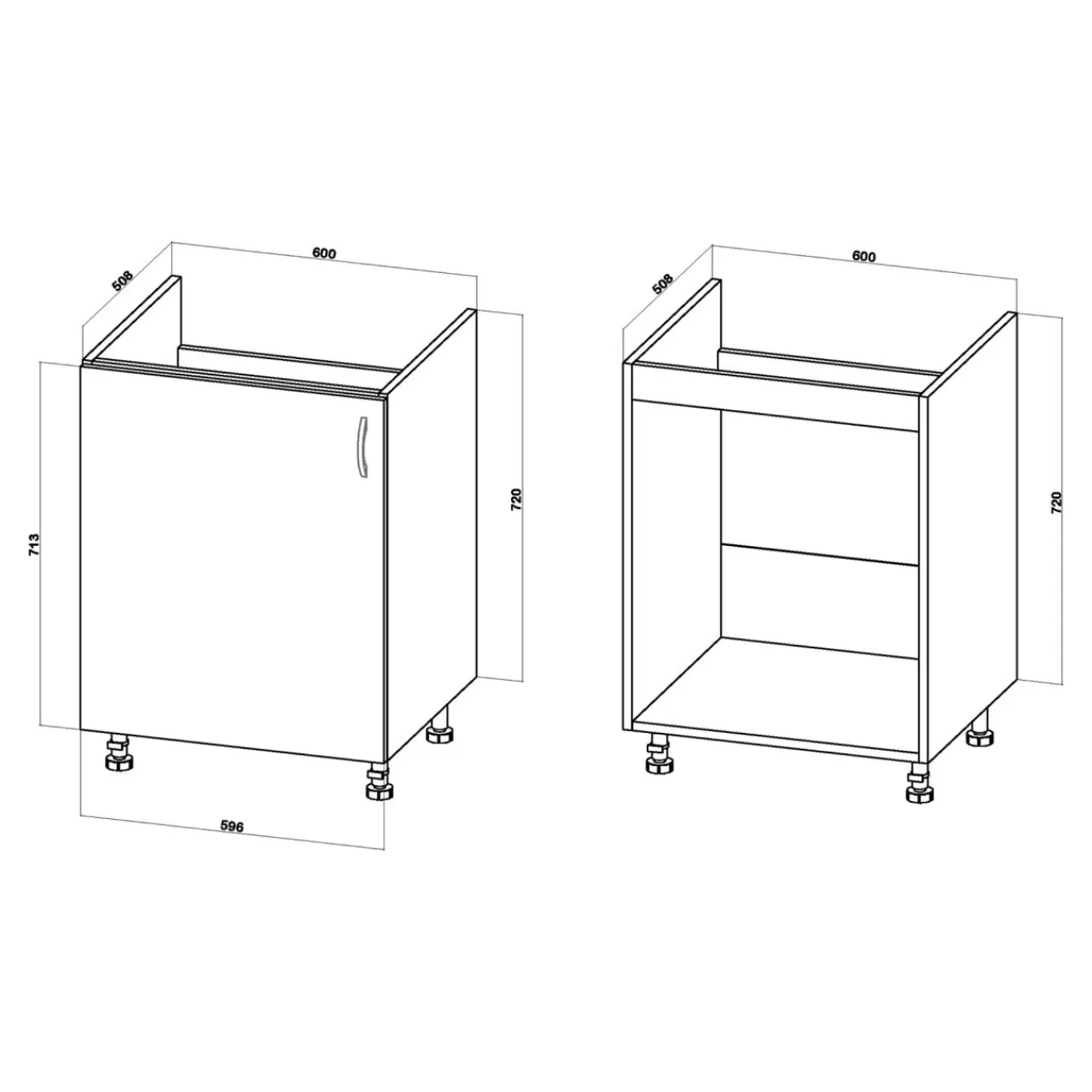 508
600
713
720
596

508
600
720