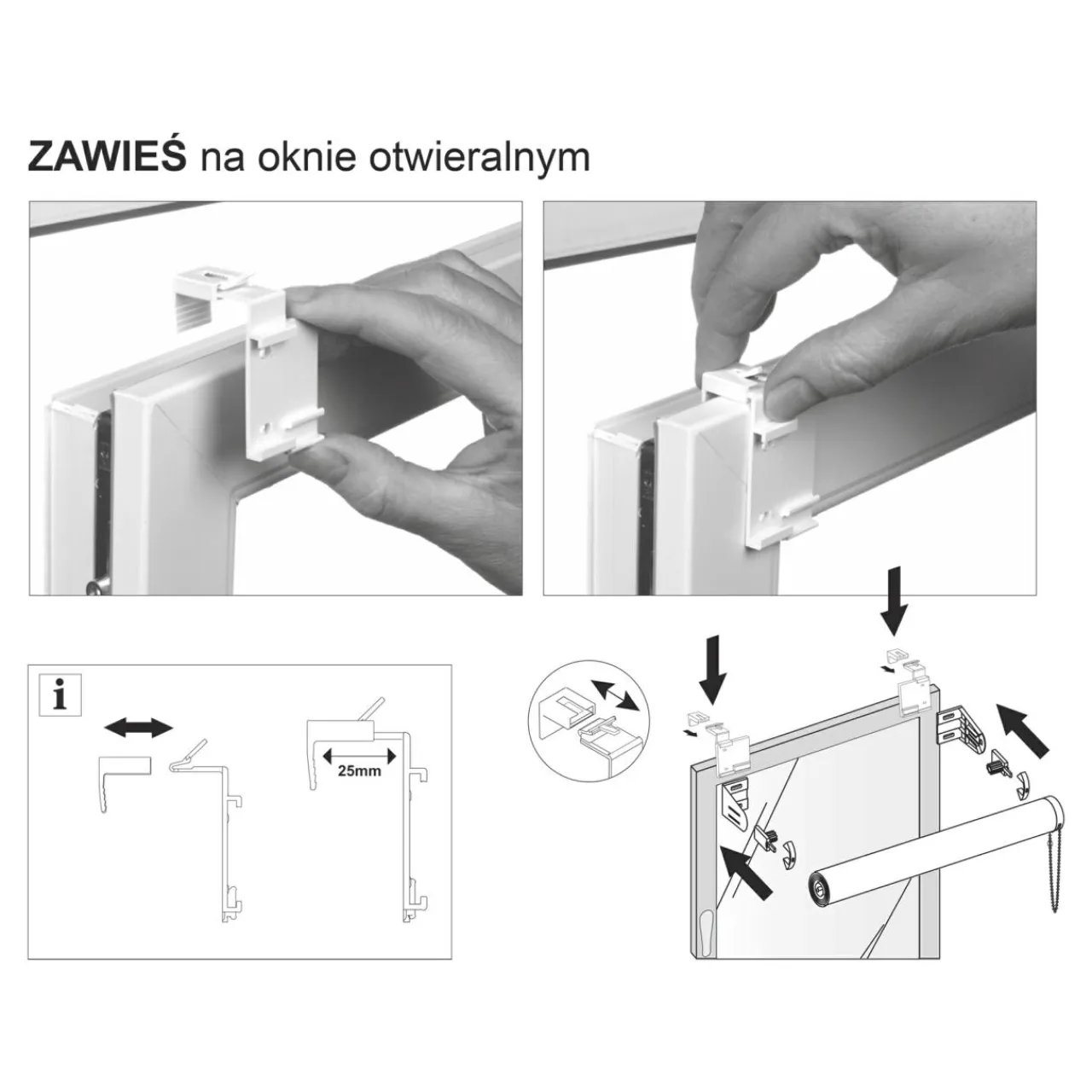 ZAWIEŚ na oknie otwieralnym

i

25mm